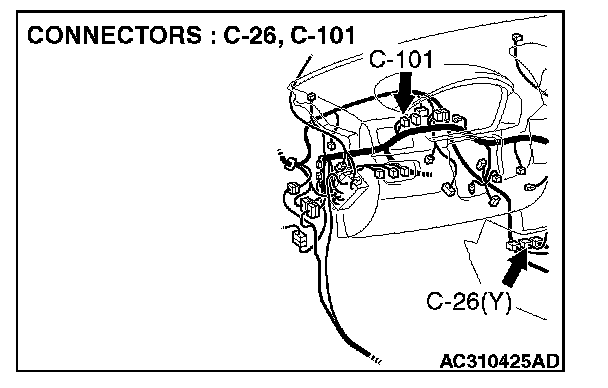 CONNECTORS : C-26, C-101

C-101

C-26(Y)

AC310425AD