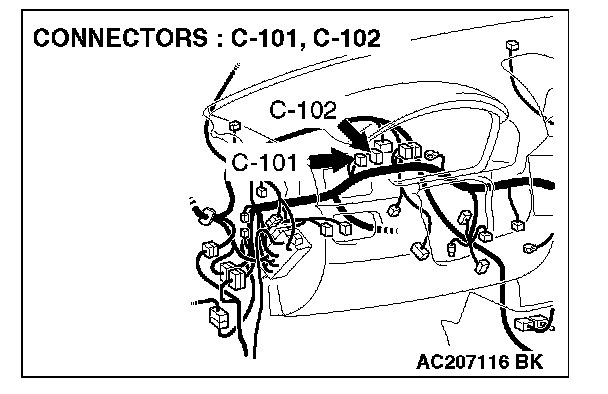 CONNECTORS : C-101, C-102

C-102

C-101

AC207116 BK