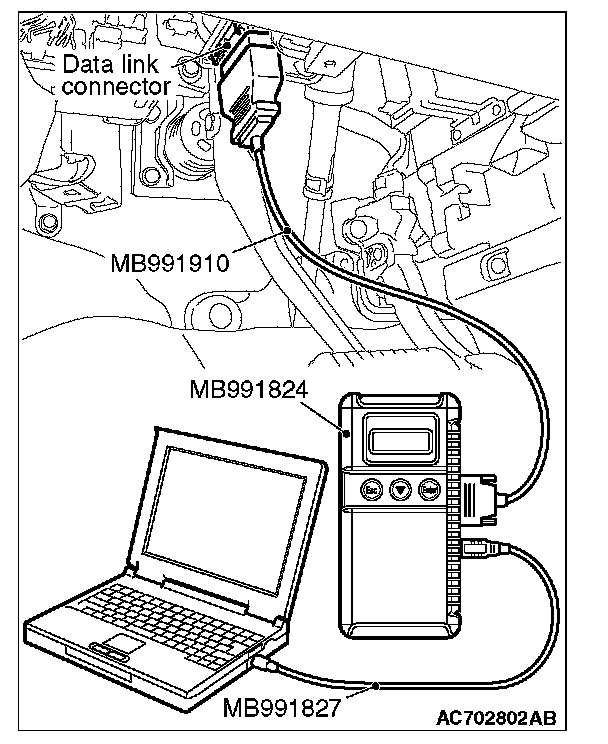 Data link connector

MB991910

MB991824

Esc

Enter

MB991827

AC702802AB