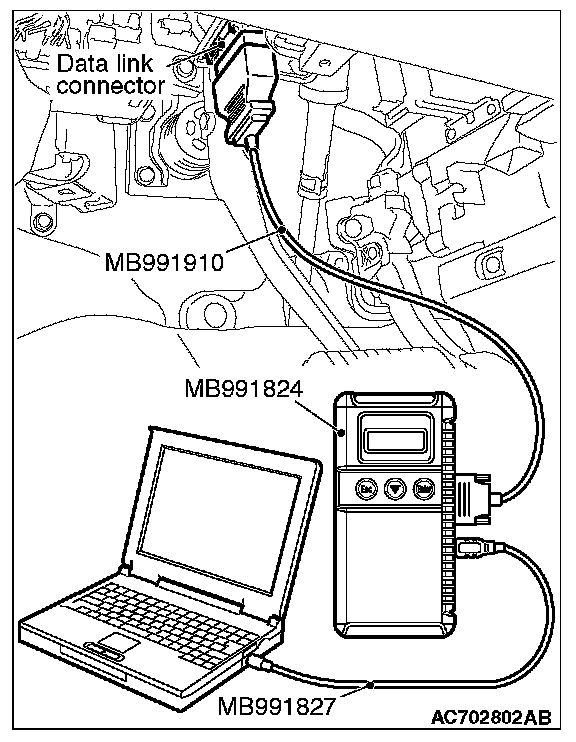 Data link connector

MB991910

MB991824

Esc

Enter

MB991827

AC702802AB