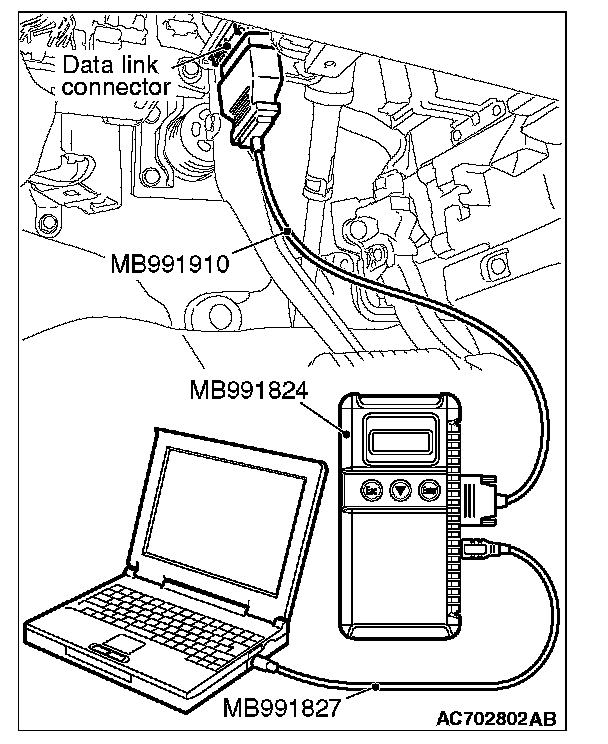 Data link connector

MB991910

MB991824

Esc

Enter

MB991827

AC702802AB