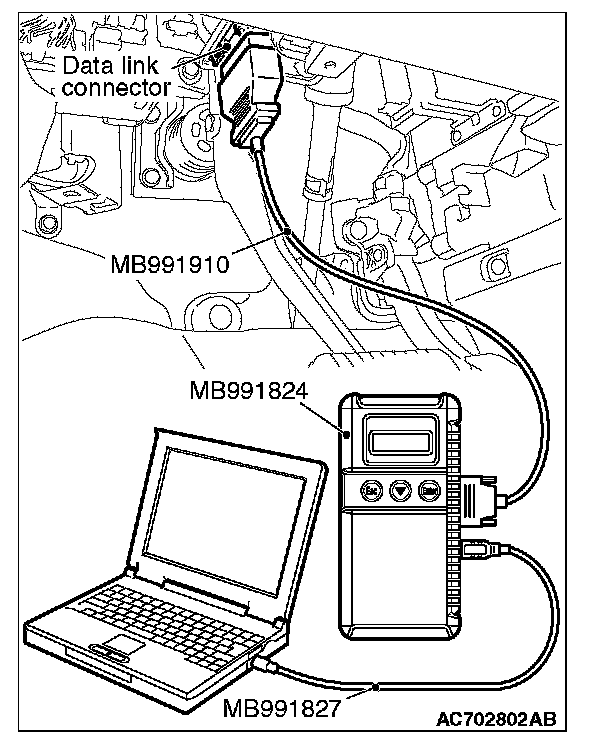 Data link connector

MB991910

MB991824

Esc

Enter

MB991827

AC702802AB