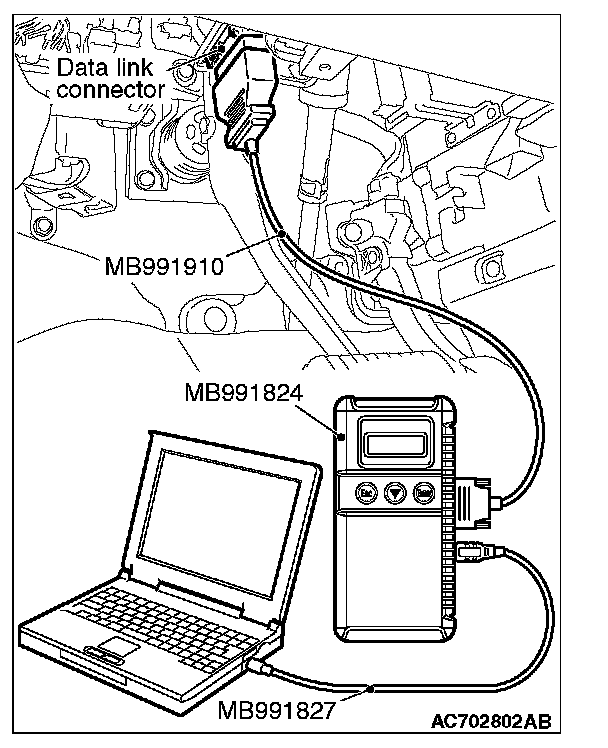 Data link connector

MB991910

MB991824

Esc

Enter

MB991827

AC702802AB