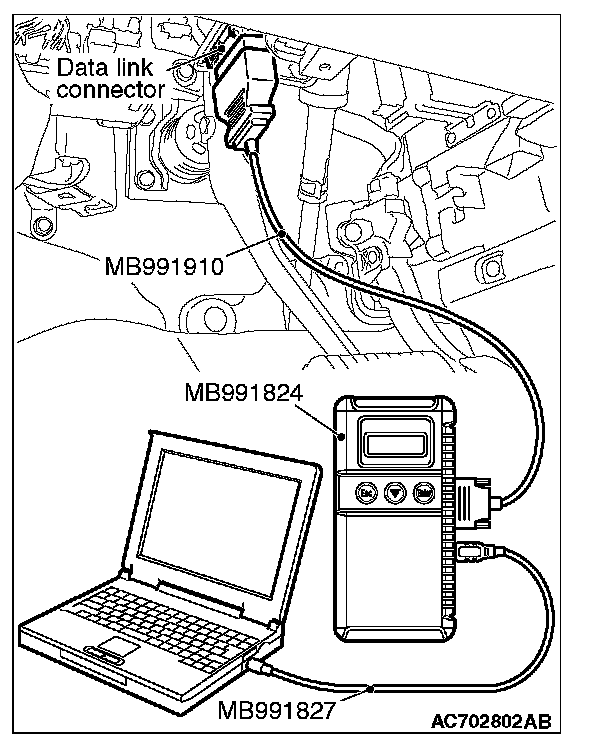 Data link connector

MB991910

MB991824

MB991827

AC702802AB