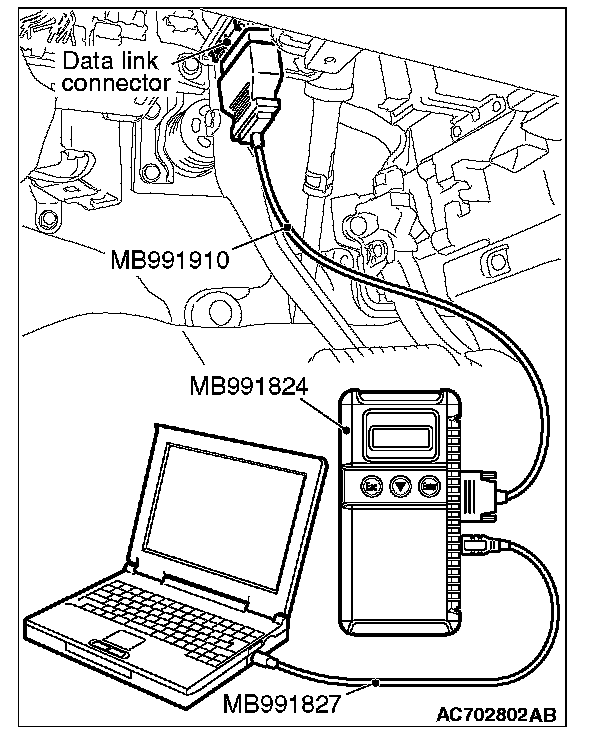 Data link connector

MB991910

MB991824

Esc

Enter

MB991827

AC702802AB