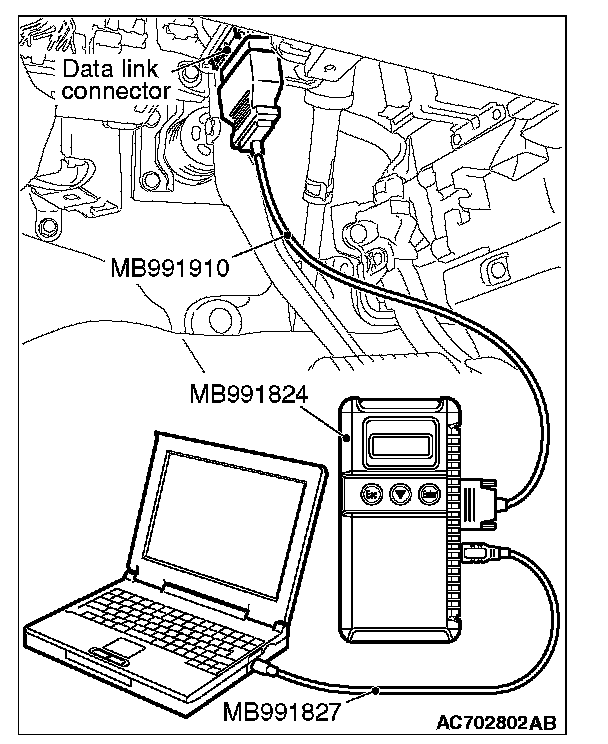 Data link connector

MB991910

MB991824

Esc

Enter

MB991827

AC702802AB