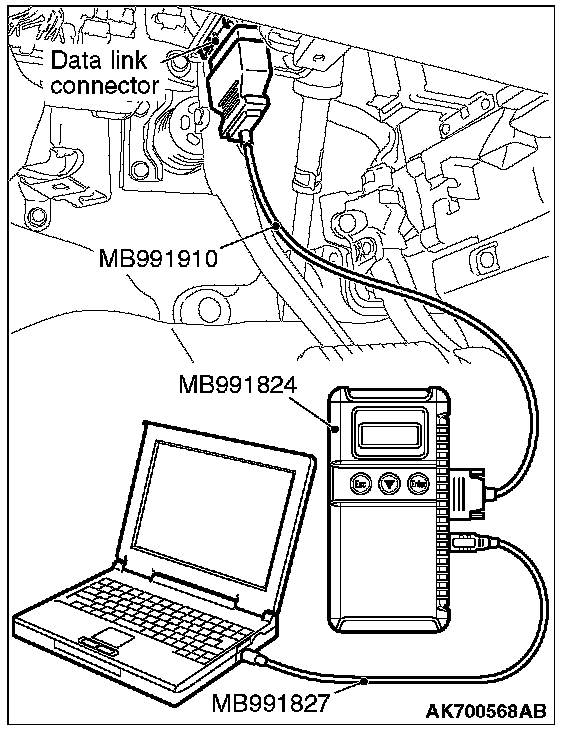 Data link connector

MB991910

MB991824

Esc

Enter

MB991827

AK700568AB