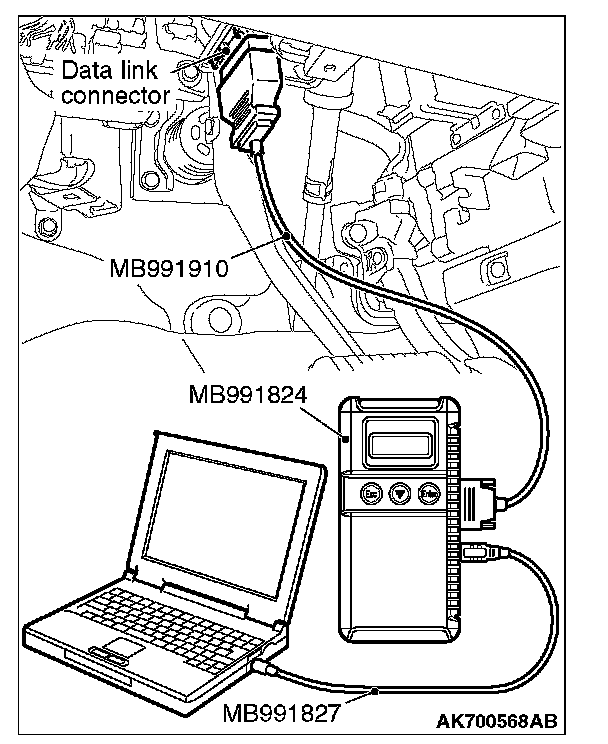 Data link connector

MB991910

MB991824

Esc

Enter

MB991827

AK700568AB