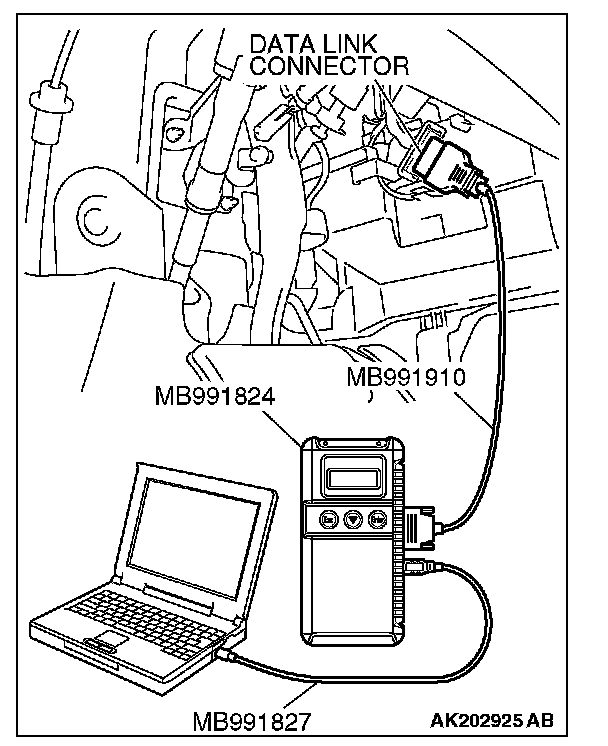 DATA LINK CONNECTOR

MB991910

MB991824

MB991827

AK202925 AB