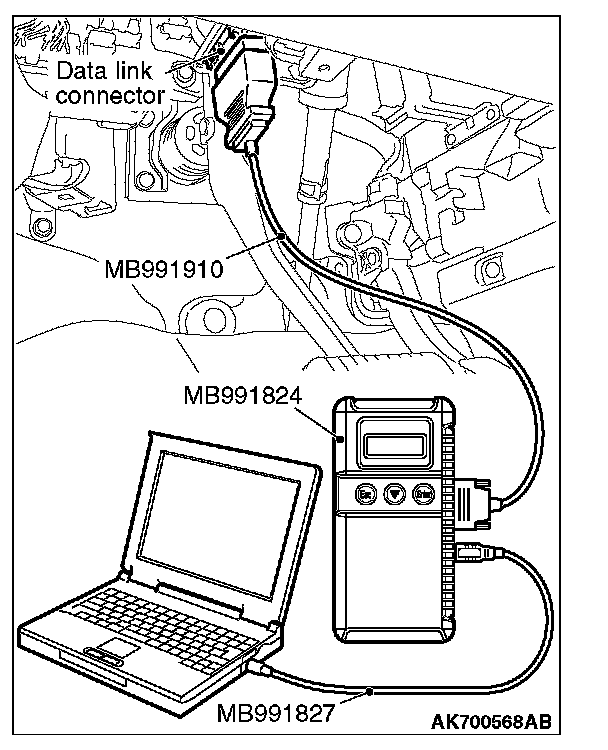 Data link connector

MB991910

MB991824

Esc

Enter

MB991827

AK700568AB