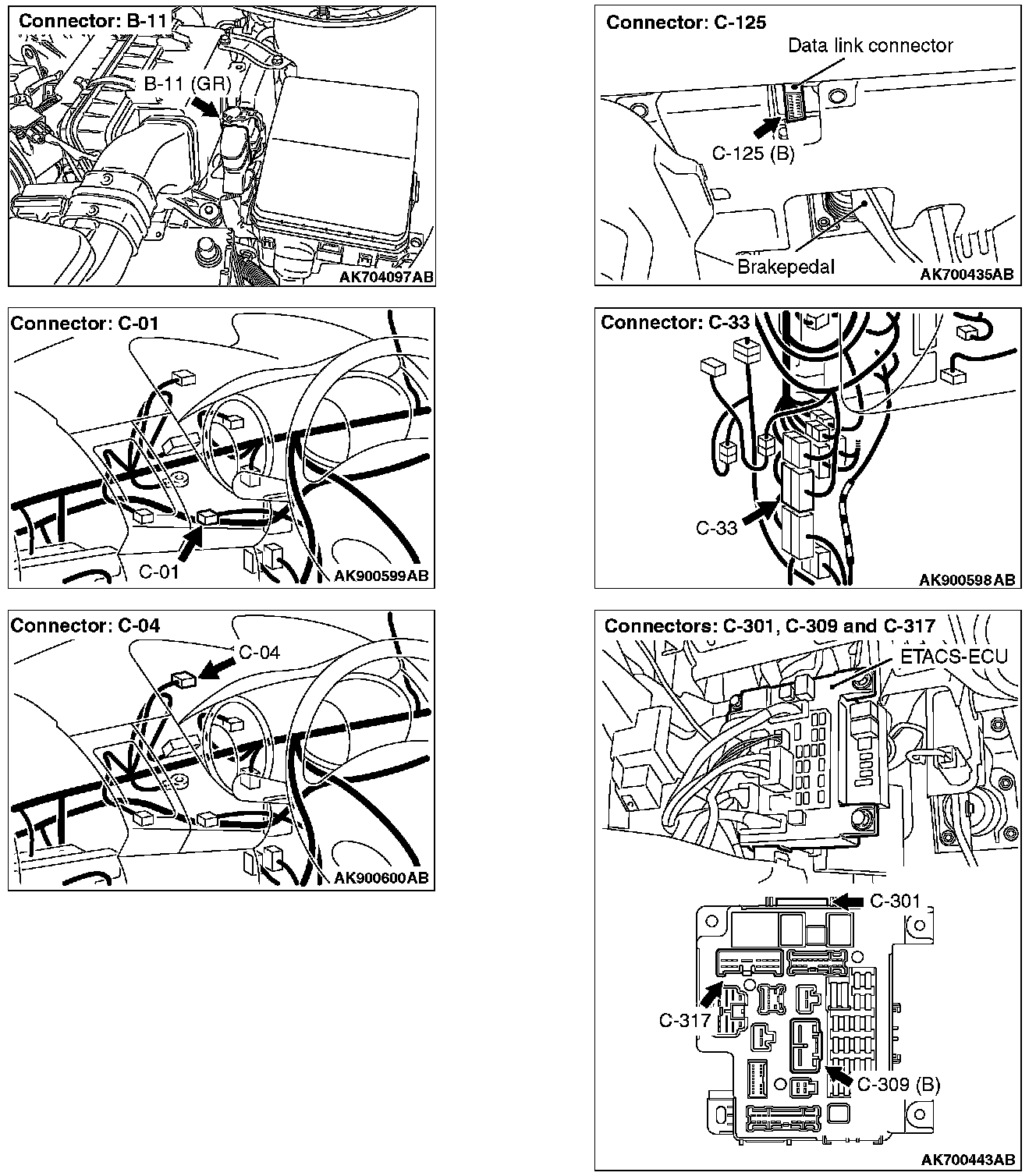 Connector: B-11

B-11 (GR)

AK704097AB

Connector: C-01

C-01

AK900599AB

Connector: C-04

C-04

AK900600AB

Connector: C-125

Data link connector

C-125 (B)

Brakepedal

AK700435AB

Connector: C-33

C-33

AK900598AB

Connectors: C-301, C-309 and C-317

ETACS-ECU

C-301

C-317

C-309 (B)

AK700443AB