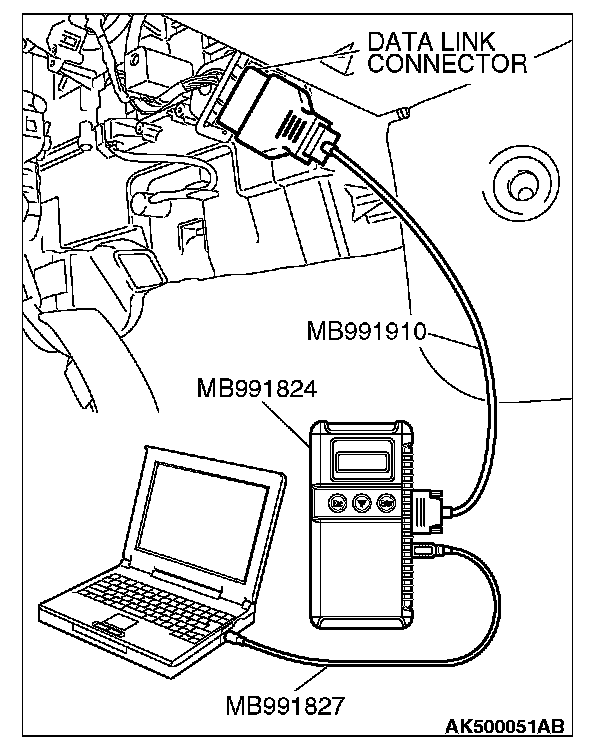 DATA LINK CONNECTOR

MB991910

MB991824

MB991827

AK500051AB