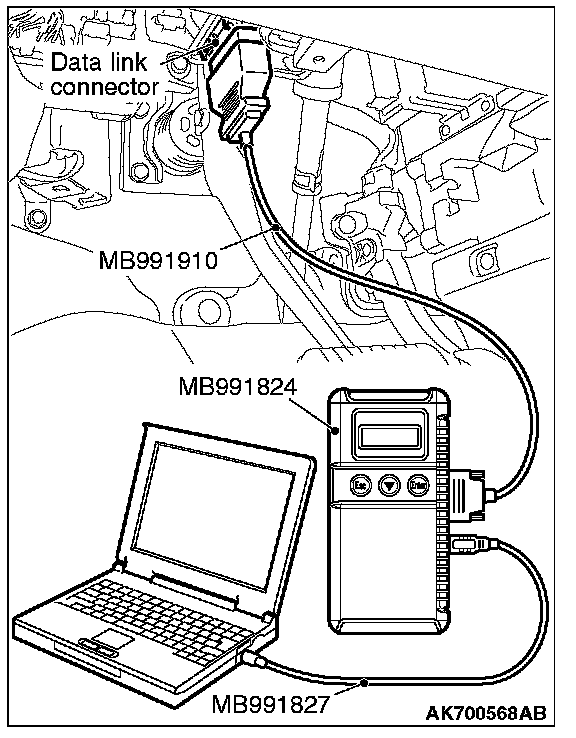 Data link connector

MB991910

MB991824

Esc

Enter

MB991827

AK700568AB