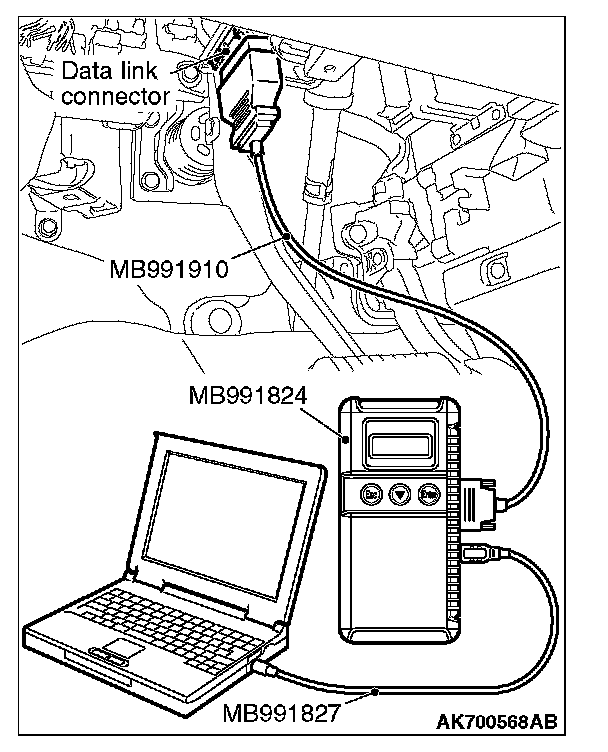 Data link connector

MB991910

MB991824

Esc

Enter

MB991827

AK700568AB