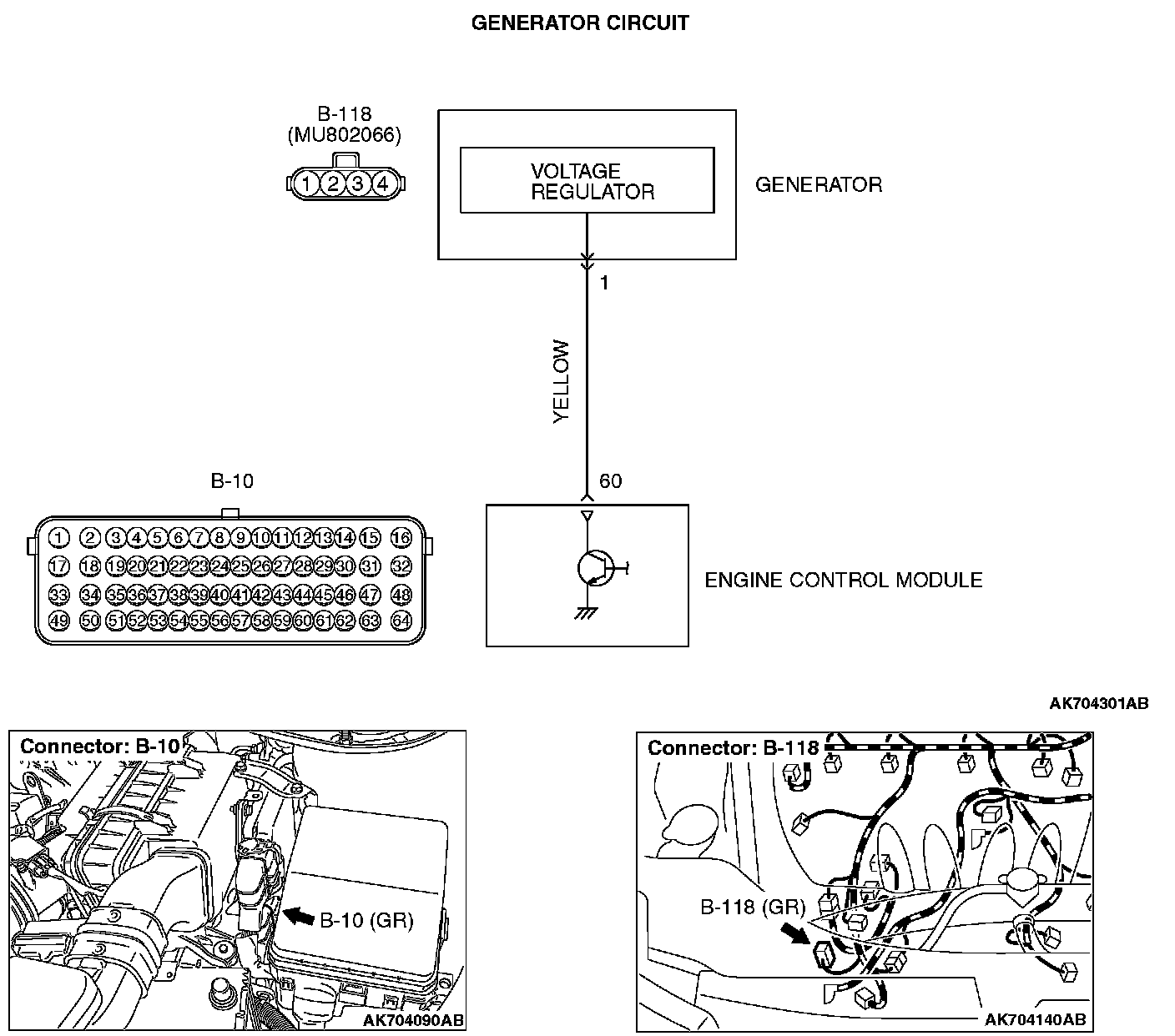 GENERATOR CIRCUIT

B-118
(MU802066)

1 2 3 4

VOLTAGE
REGULATOR

GENERATOR

1

YELLOW

60

B-10

1 2 3 4 5 6 7 8 9 10 11 12 13 14 15 16
17 18 19 20 21 22 23 24 25 26 27 28 29 30 31 32
33 34 35 36 37 38 39 40 41 42 43 44 45 46 47 48
49 50 51 52 53 54 55 56 57 58 59 60 61 62 63 64

ENGINE CONTROL MODULE

AK704301AB

Connector: B-10

B-10 (GR)

AK704090AB

Connector: B-118

B-118 (GR)

AK704140AB