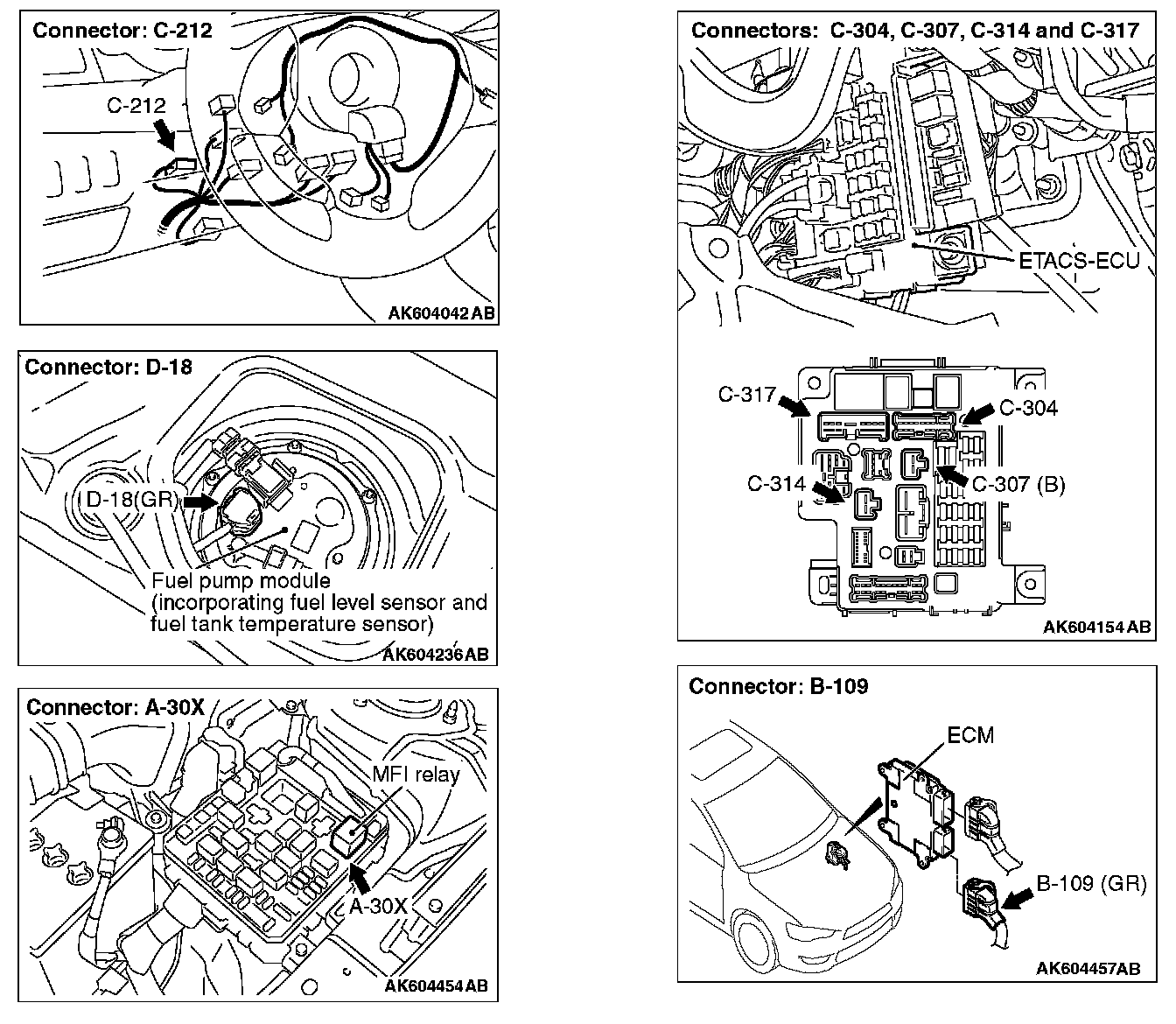 Connector: C-212

C-212

AK604042AB

Connector: D-18

D-18(GR)

Fuel pump module (incorporating fuel level sensor and fuel tank temperature sensor)

AK604236AB

Connector: A-30X

MFI relay

A-30X

AK604454AB

Connectors: C-304, C-307, C-314 and C-317

ETACS-ECU

C-317

C-304

C-314

C-307 (B)

AK604154AB

Connector: B-109

ECM

B-109 (GR)

AK604457AB