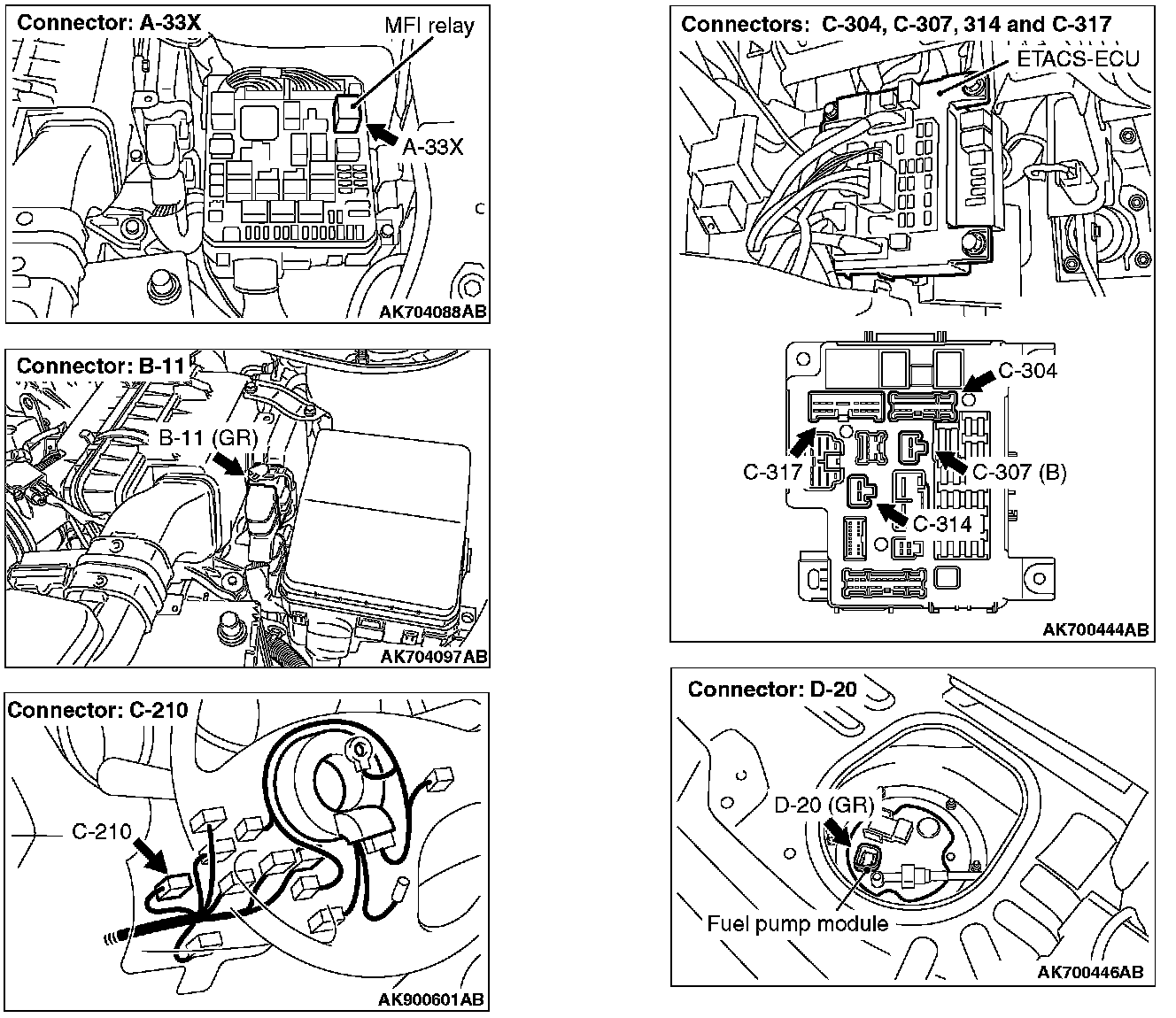 Connector: A-33X

MFI relay

A-33X

AK704088AB

Connector: B-11

B-11 (GR)

AK704097AB

Connector: C-210

C-210

AK900601AB

Connectors: C-304, C-307, 314 and C-317

ETACS-ECU

C-304

C-317

C-307 (B)

C-314

AK700444AB

Connector: D-20

D-20 (GR)

Fuel pump module

AK700446AB