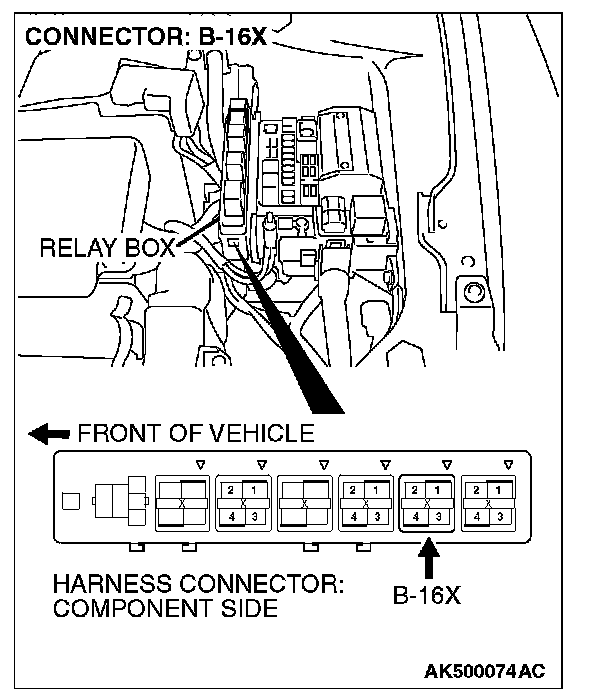 CONNECTOR: B-16X

RELAY BOX

FRONT OF VEHICLE

X

2 1
X
4 3

X

2 1
X
4 3

2 1
X
4 3

2 1
X
4 3

HARNESS CONNECTOR: COMPONENT SIDE

B-16X

AK500074AC