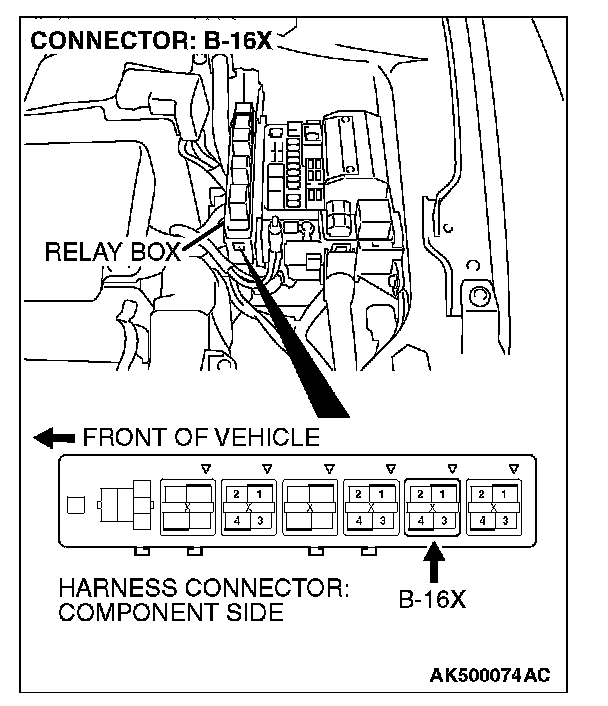 CONNECTOR: B-16X

RELAY BOX

FRONT OF VEHICLE

X

2 1
X
4 3

X

2 1
X
4 3

2 1
X
4 3

2 1
X
4 3

HARNESS CONNECTOR: COMPONENT SIDE

B-16X

AK500074AC