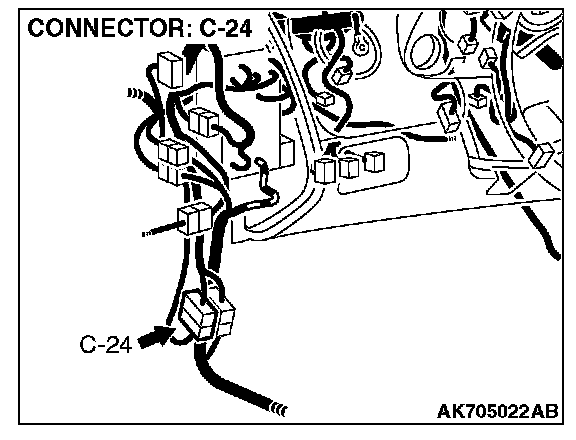 CONNECTOR: C-24

C-24

AK705022AB