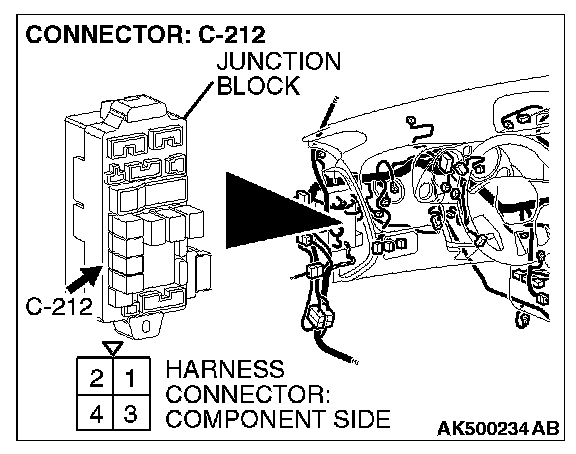 CONNECTOR: C-212

JUNCTION BLOCK

C-212

| 2 | 1 |
|---|---|
| 4 | 3 |

HARNESS CONNECTOR: COMPONENT SIDE

AK500234 AB