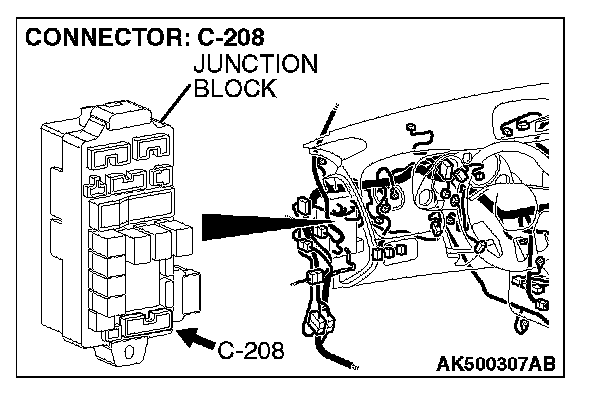 CONNECTOR: C-208

JUNCTION BLOCK

C-208

AK500307AB