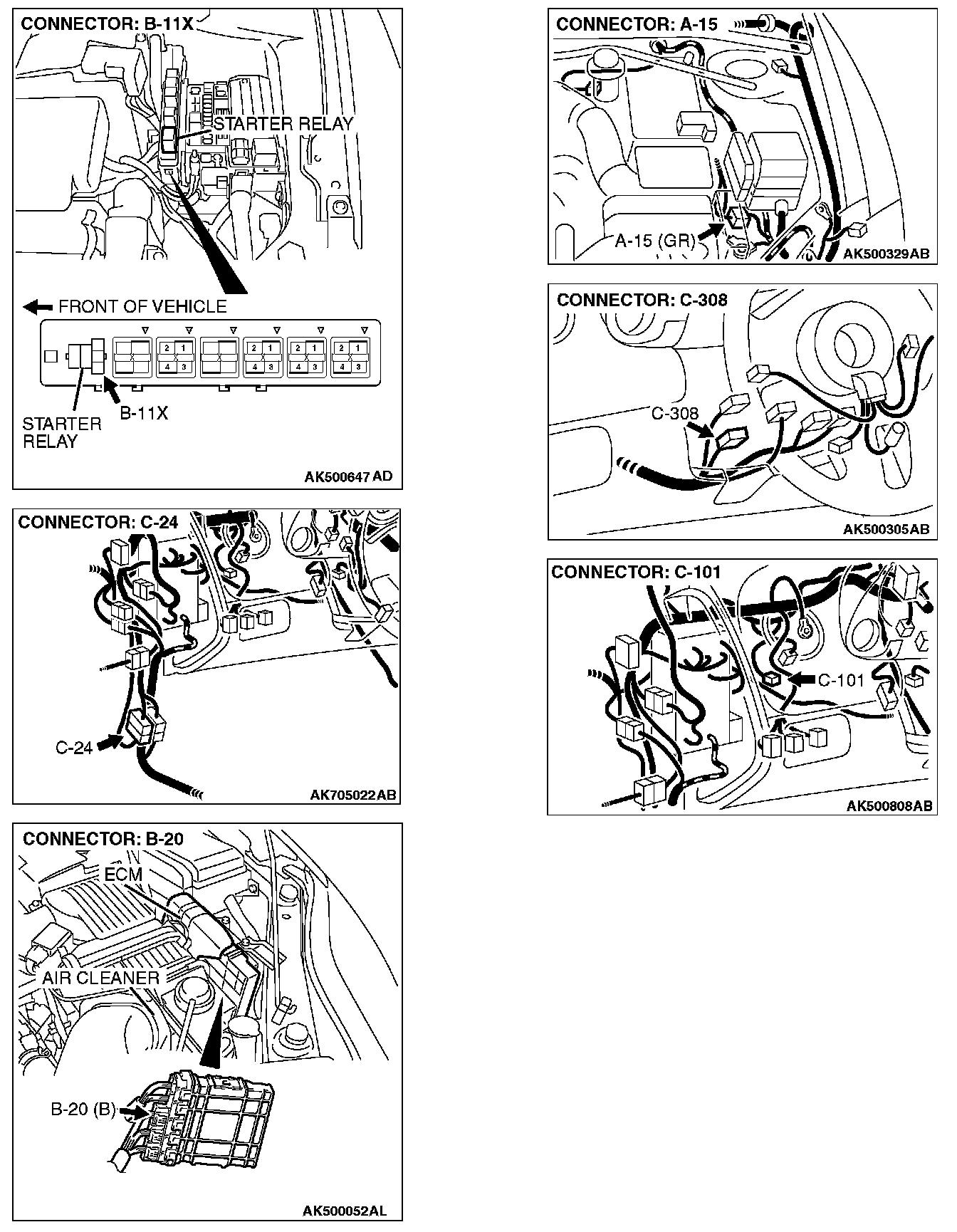 CONNECTOR: B-11X

STARTER RELAY

FRONT OF VEHICLE

2 1
4 3

2 1
4 3

2 1
4 3

2 1
4 3

STARTER RELAY

B-11X

AK500647 AD

CONNECTOR: C-24

C-24

AK705022AB

CONNECTOR: B-20

ECM

AIR CLEANER

B-20 (B)

AK500052AL

CONNECTOR: A-15

A-15 (GR)

AK500329AB

CONNECTOR: C-308

C-308

AK500305AB

CONNECTOR: C-101

C-101

AK500808AB