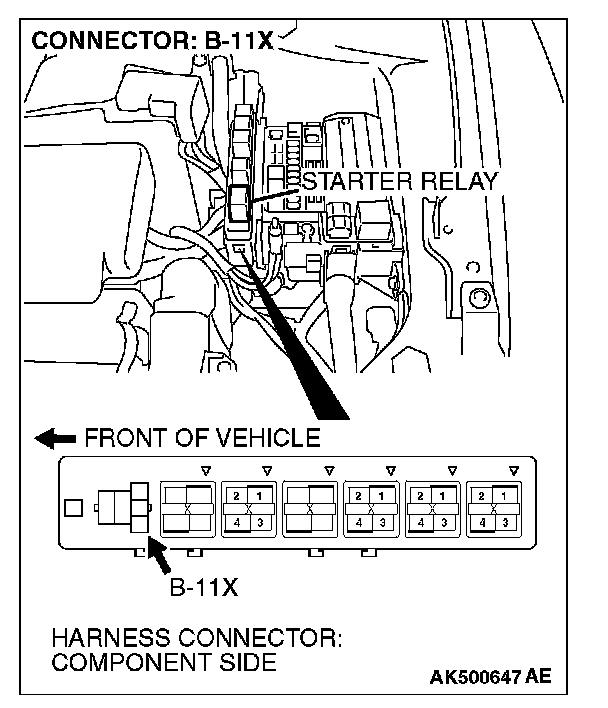 CONNECTOR: B-11X

STARTER RELAY

FRONT OF VEHICLE

2 1
4 3

2 1
4 3

2 1
4 3

2 1
4 3

B-11X

HARNESS CONNECTOR:
COMPONENT SIDE

AK500647 AE