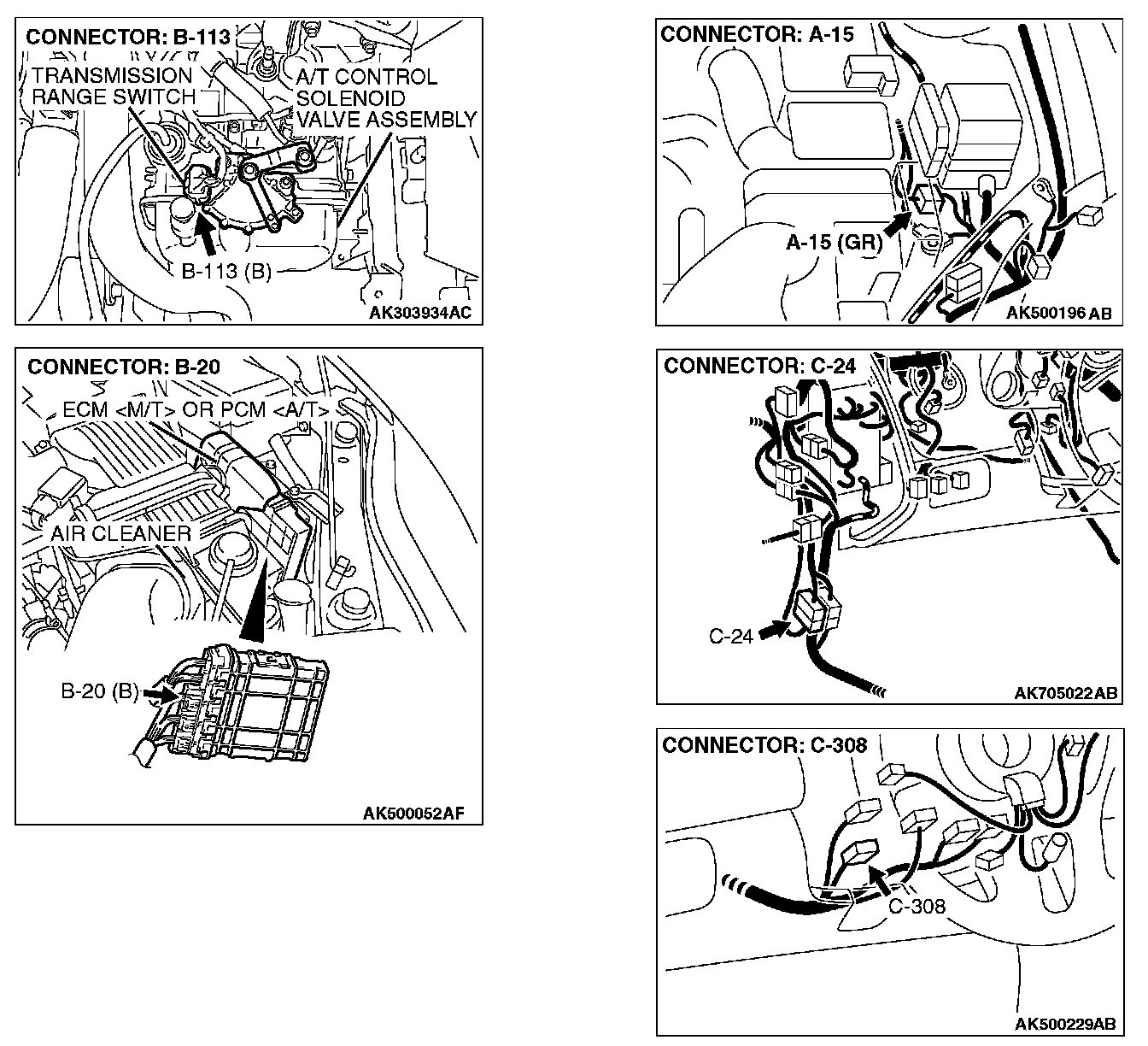 CONNECTOR: B-113

TRANSMISSION RANGE SWITCH

A/T CONTROL SOLENOID VALVE ASSEMBLY

B-113 (B)

AK303934AC

CONNECTOR: B-20

ECM <M/T> OR PCM <A/T>

AIR CLEANER

B-20 (B)

AK500052AF

CONNECTOR: A-15

A-15 (GR)

AK500196 AB

CONNECTOR: C-24

C-24

AK705022AB

CONNECTOR: C-308

C-308

AK500229AB