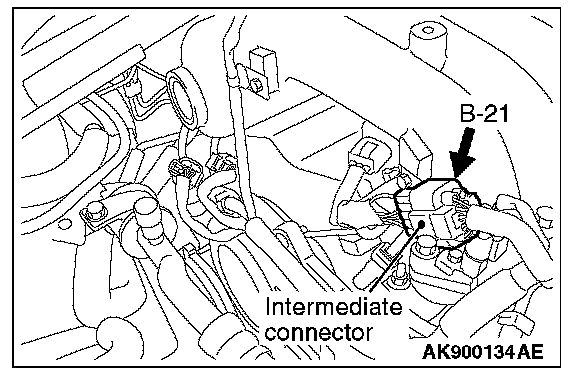 B-21

Intermediate connector

AK900134AE