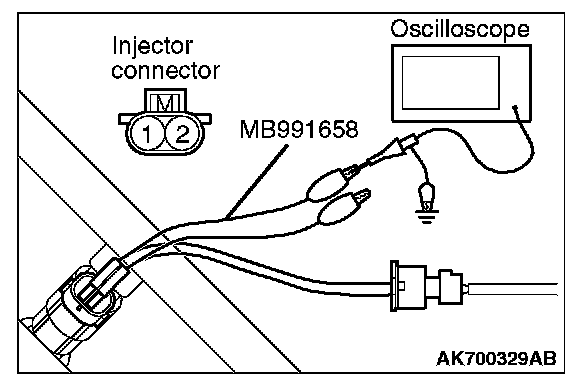 Injector connector

M

1 2

MB991658

Oscilloscope

AK700329AB