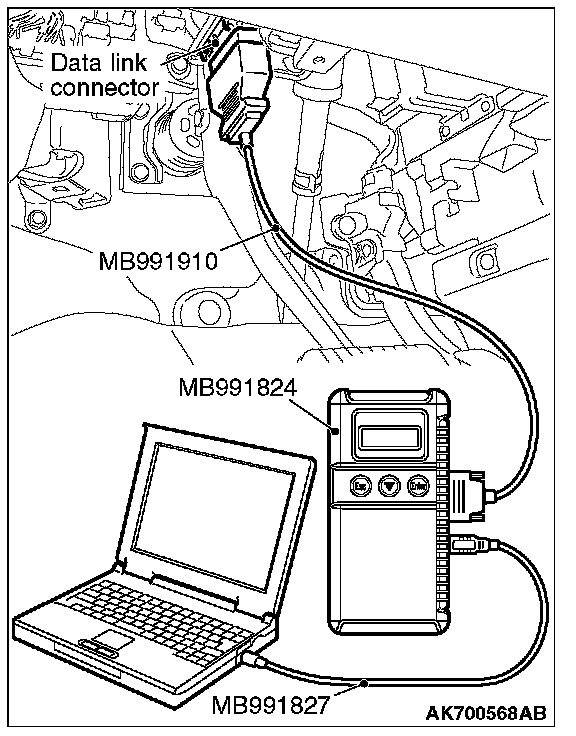 Data link connector

MB991910

MB991824

Esc

Enter

MB991827

AK700568AB