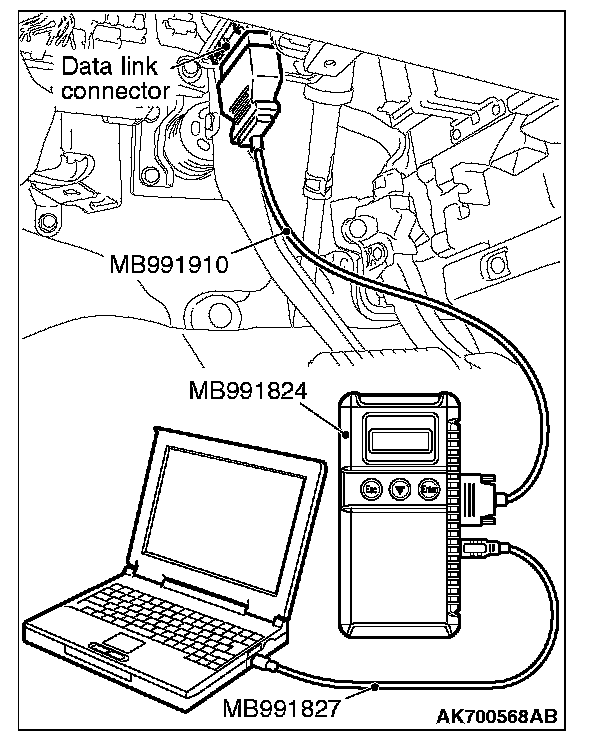 Data link connector

MB991910

MB991824

Esc

Enter

MB991827

AK700568AB