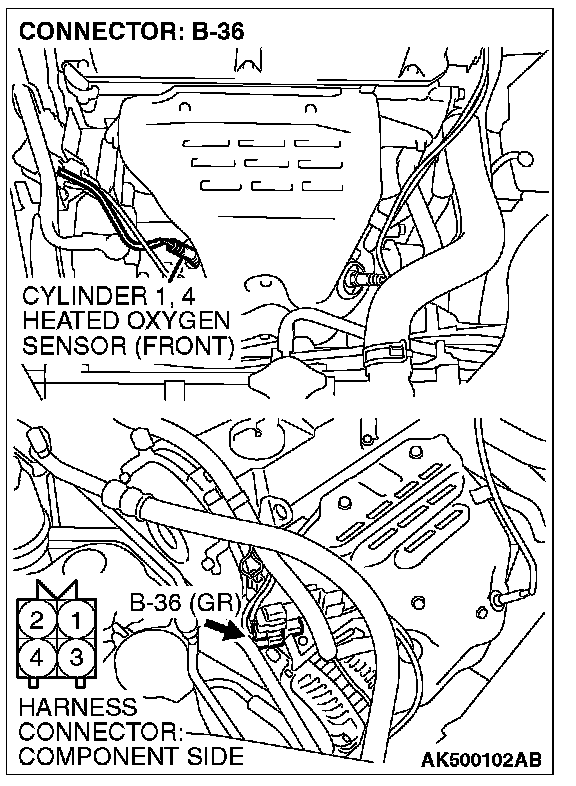 CONNECTOR: B-36

CYLINDER 1, 4
HEATED OXYGEN
SENSOR (FRONT)

B-36 (GR)

2 1
4 3

HARNESS
CONNECTOR:
COMPONENT SIDE

AK500102AB