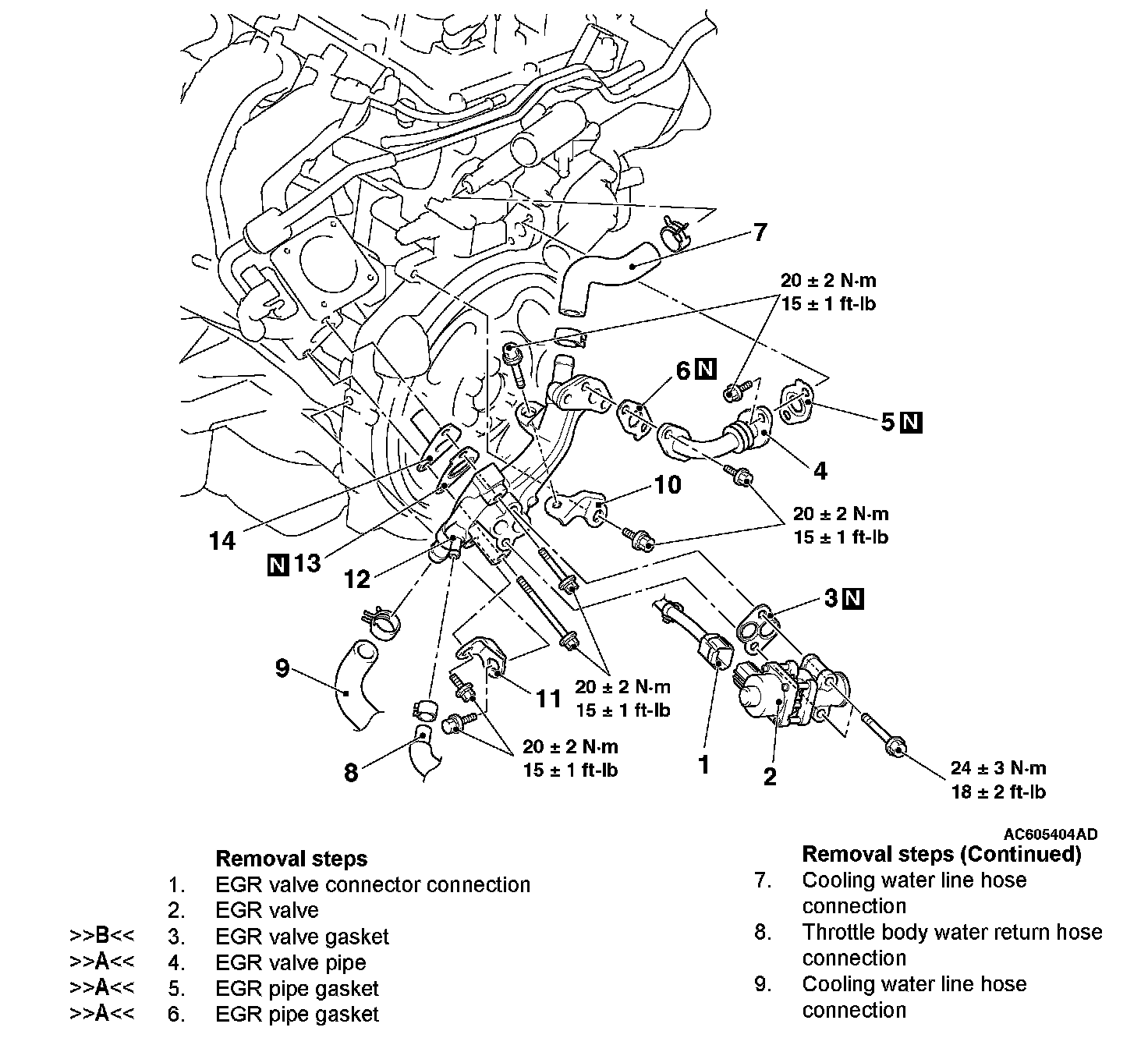 7

20 ± 2 N·m
15 ± 1 ft-lb

6 N

5 N

4

10

20 ± 2 N·m
15 ± 1 ft-lb

14

N 13

12

3 N

9

11

20 ± 2 N·m
15 ± 1 ft-lb

20 ± 2 N·m
15 ± 1 ft-lb

8

1

2

24 ± 3 N·m
18 ± 2 ft-lb

AC605404AD

Removal steps
1. EGR valve connector connection
2. EGR valve
>>B<< 3. EGR valve gasket
>>A<< 4. EGR valve pipe
>>A<< 5. EGR pipe gasket
>>A<< 6. EGR pipe gasket

Removal steps (Continued)
7. Cooling water line hose connection
8. Throttle body water return hose connection
9. Cooling water line hose connection