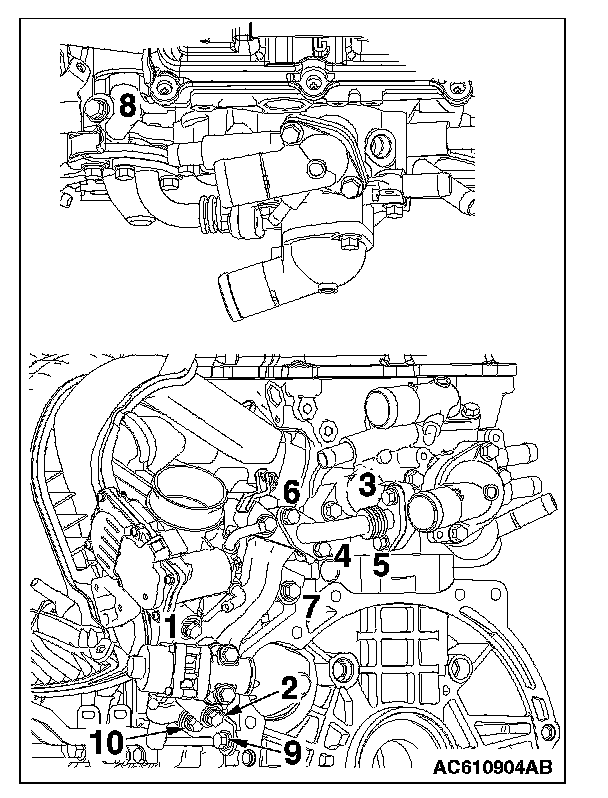 8
6
3
4
5
7
1
2
10
9
AC610904AB