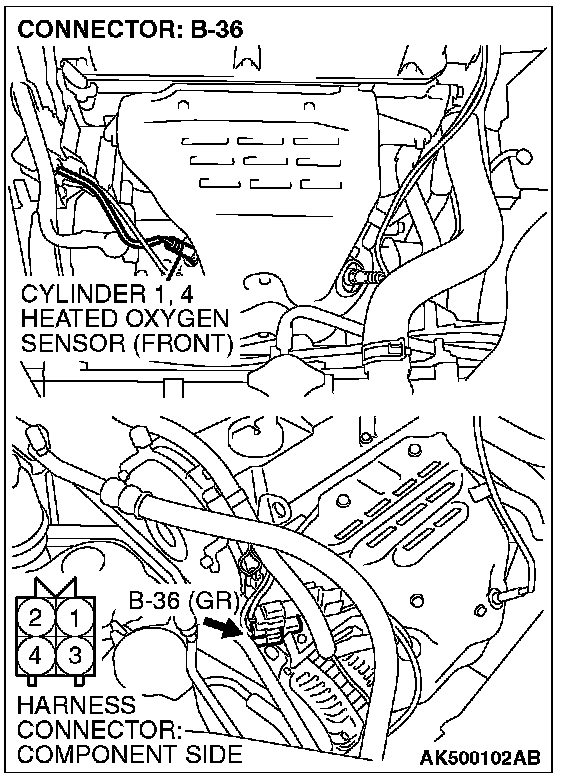 CONNECTOR: B-36

CYLINDER 1, 4 HEATED OXYGEN SENSOR (FRONT)

B-36 (GR)

2 1
4 3

HARNESS CONNECTOR: COMPONENT SIDE

AK500102AB