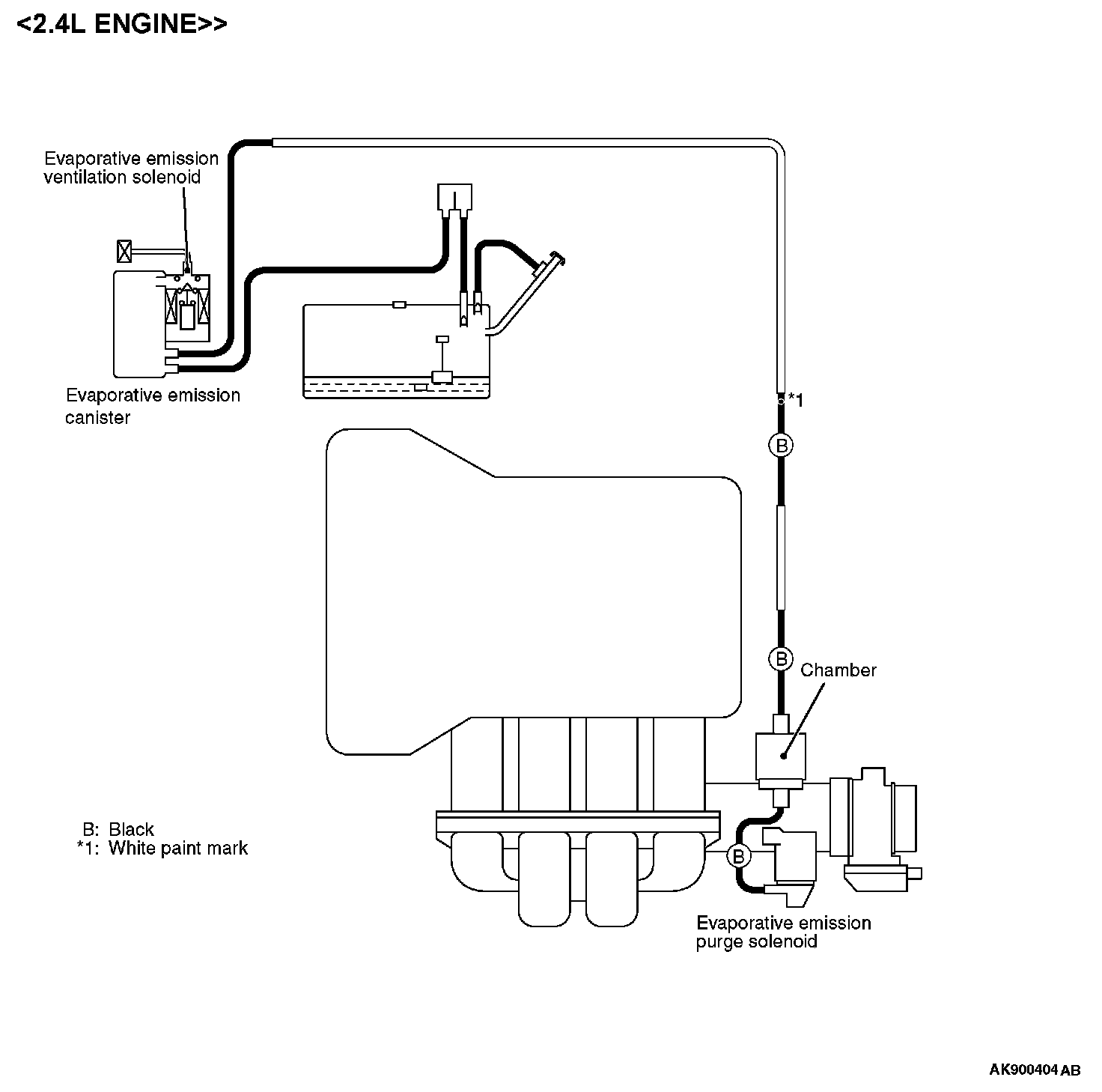 <2.4L ENGINE>>

Evaporative emission ventilation solenoid

Evaporative emission canister

*1

B

B

Chamber

B

B: Black
*1: White paint mark

Evaporative emission purge solenoid

AK900404 AB