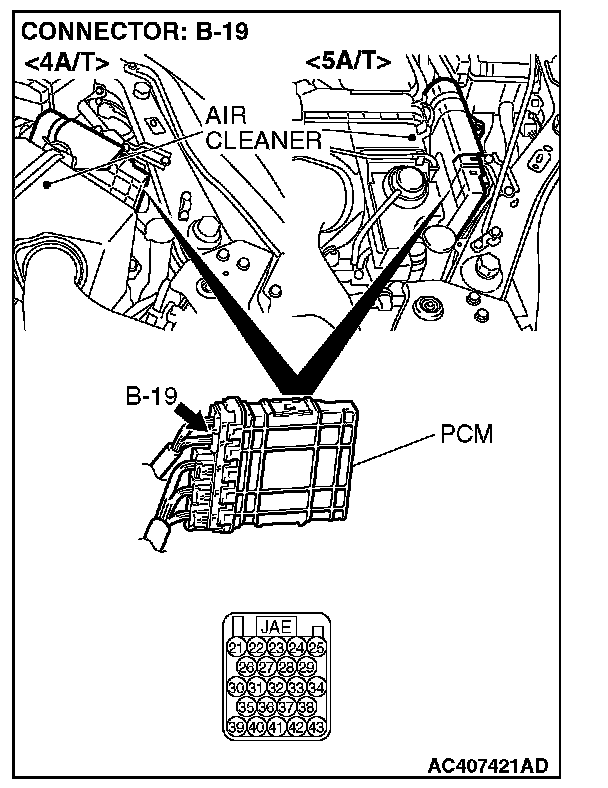 CONNECTOR: B-19

<4A/T>

<5A/T>

AIR CLEANER

B-19

PCM

JAE

21 22 23 24 25
26 27 28 29
30 31 32 33 34
35 36 37 38
39 40 41 42 43

AC407421AD