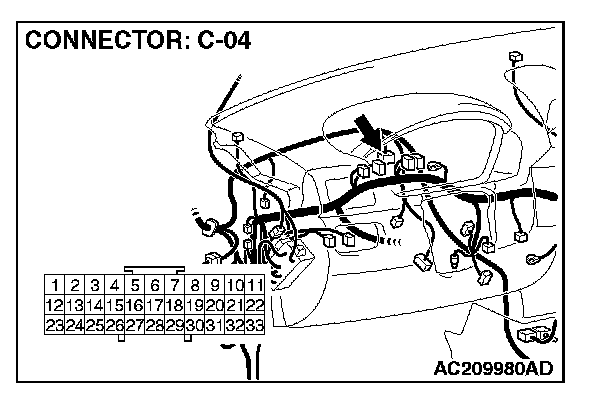 CONNECTOR: C-04

| 1 | 2 | 3 | 4 | 5 | 6 | 7 | 8 | 9 | 10 | 11 |
|---|---|---|---|---|---|---|---|---|---|---|
| 12 | 13 | 14 | 15 | 16 | 17 | 18 | 19 | 20 | 21 | 22 |
| 23 | 24 | 25 | 26 | 27 | 28 | 29 | 30 | 31 | 32 | 33 |

AC209980AD