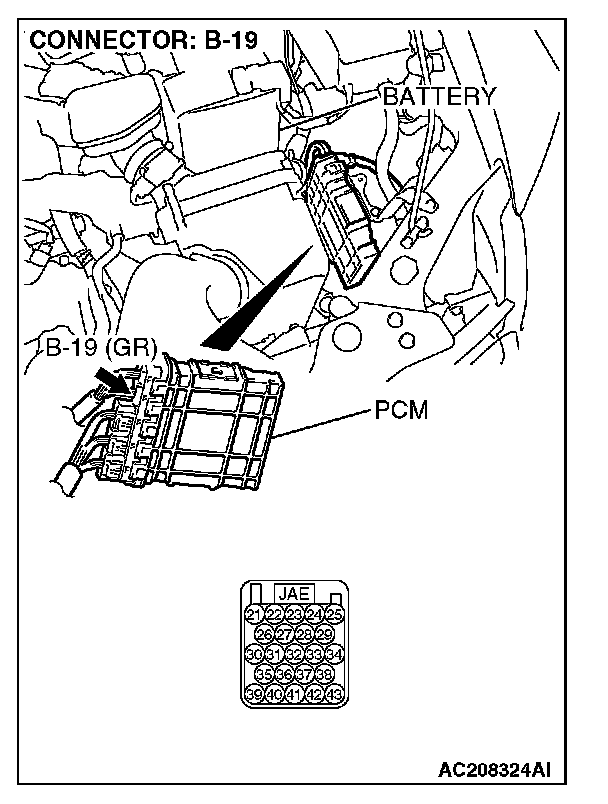 CONNECTOR: B-19

BATTERY

B-19 (GR)

PCM

JAE

21 22 23 24 25
26 27 28 29
30 31 32 33 34
35 36 37 38
39 40 41 42 43

AC208324AI