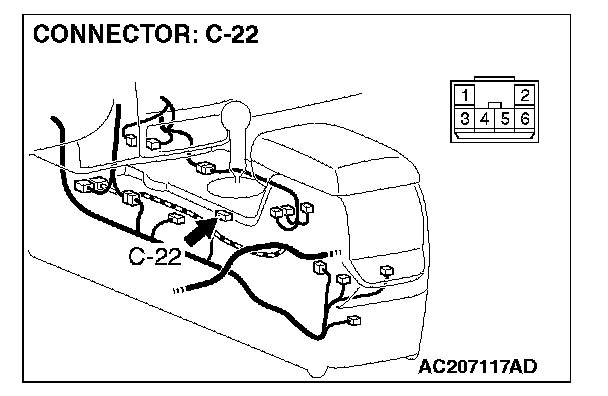 CONNECTOR: C-22

1 2
3 4 5 6

C-22

AC207117AD