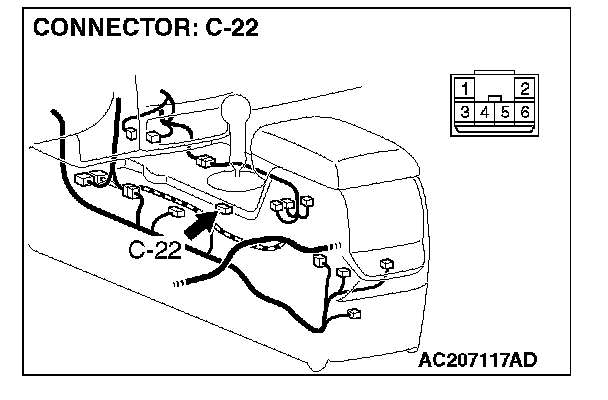 CONNECTOR: C-22

1 2
3 4 5 6

C-22

AC207117AD