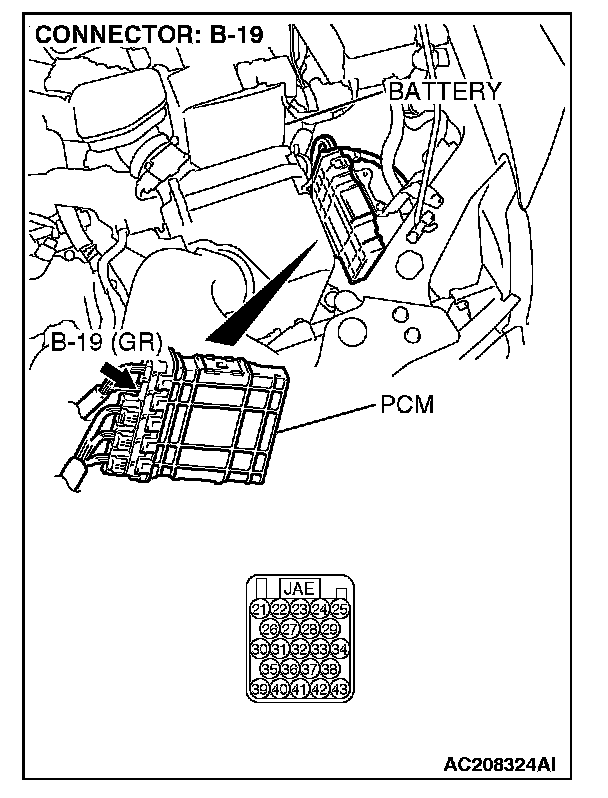 CONNECTOR: B-19

BATTERY

B-19 (GR)

PCM

JAE
21 22 23 24 25
26 27 28 29
30 31 32 33 34
35 36 37 38
39 40 41 42 43

AC208324AI