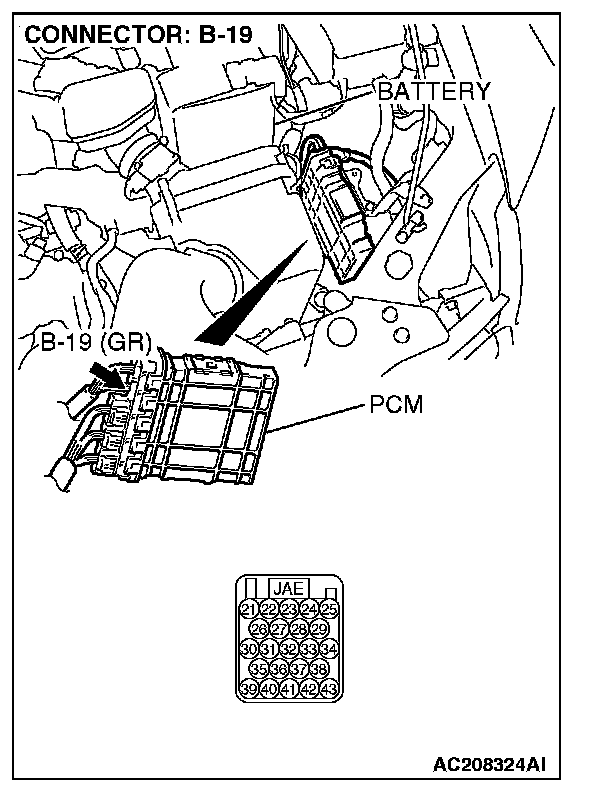 CONNECTOR: B-19

BATTERY

B-19 (GR)

PCM

JAE

21 22 23 24 25
26 27 28 29
30 31 32 33 34
35 36 37 38
39 40 41 42 43

AC208324AI