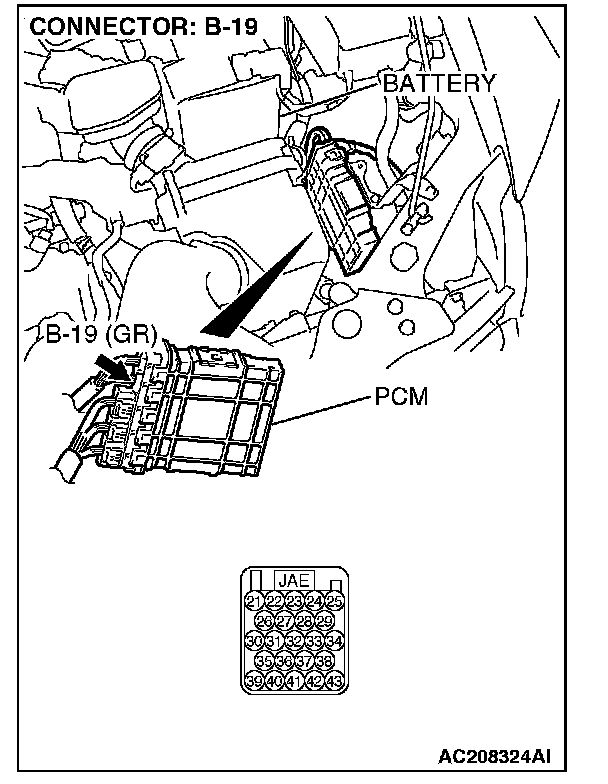 CONNECTOR: B-19

BATTERY

B-19 (GR)

PCM

JAE

21 22 23 24 25
26 27 28 29
30 31 32 33 34
35 36 37 38
39 40 41 42 43

AC208324AI