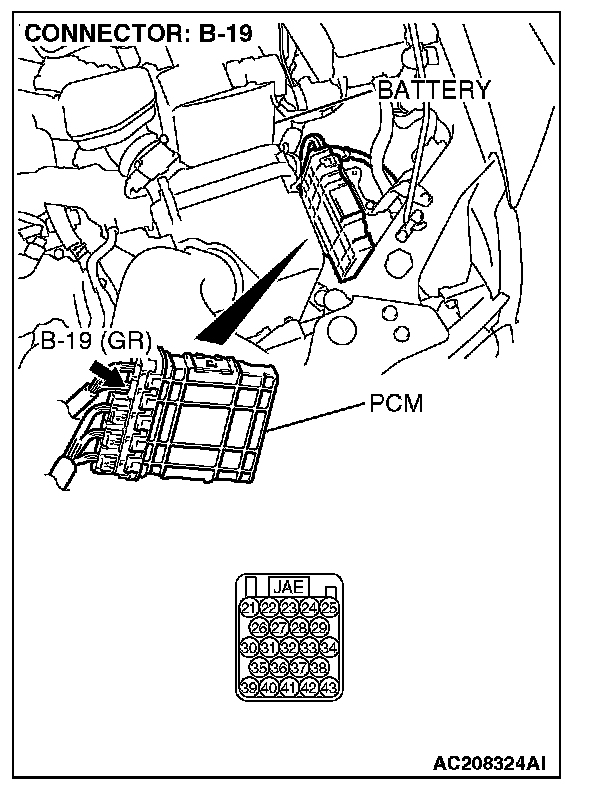 CONNECTOR: B-19

BATTERY

B-19 (GR)

PCM

JAE

21 22 23 24 25
26 27 28 29
30 31 32 33 34
35 36 37 38
39 40 41 42 43

AC208324AI