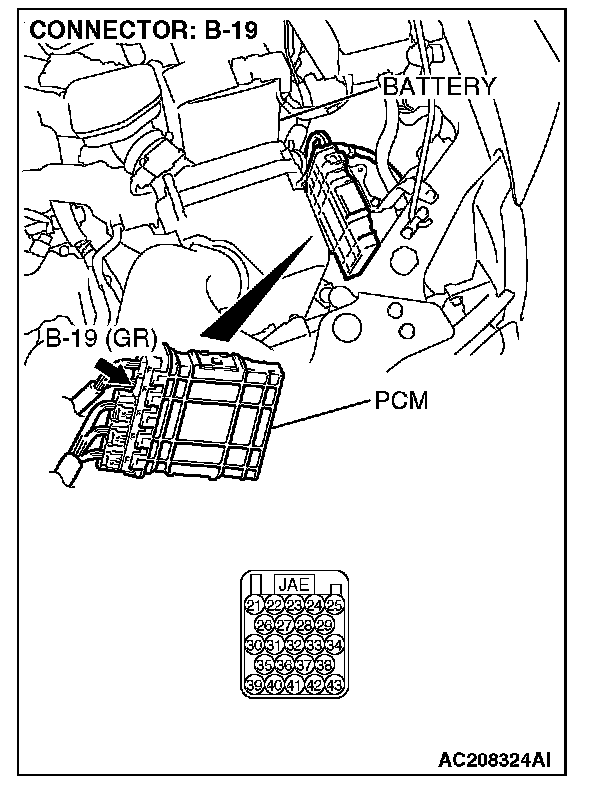 CONNECTOR: B-19

BATTERY

B-19 (GR)

PCM

JAE

21 22 23 24 25
26 27 28 29
30 31 32 33 34
35 36 37 38
39 40 41 42 43

AC208324AI