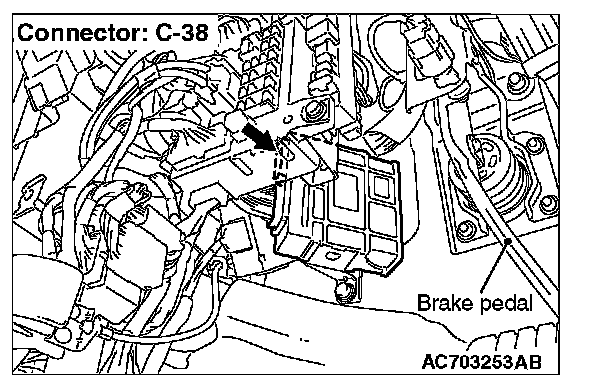 Connector: C-38

Brake pedal

AC703253AB