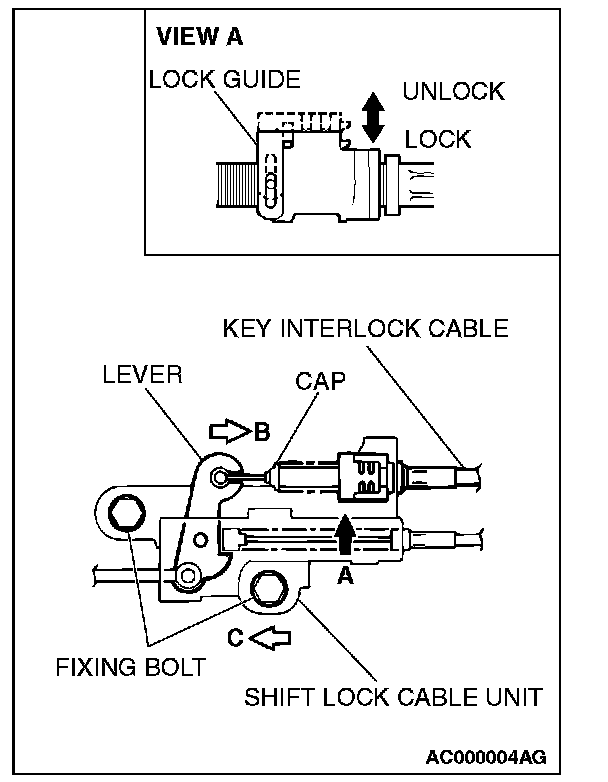 VIEW A
LOCK GUIDE
UNLOCK
LOCK

KEY INTERLOCK CABLE
LEVER
CAP
B
A
C
FIXING BOLT
SHIFT LOCK CABLE UNIT

AC000004AG